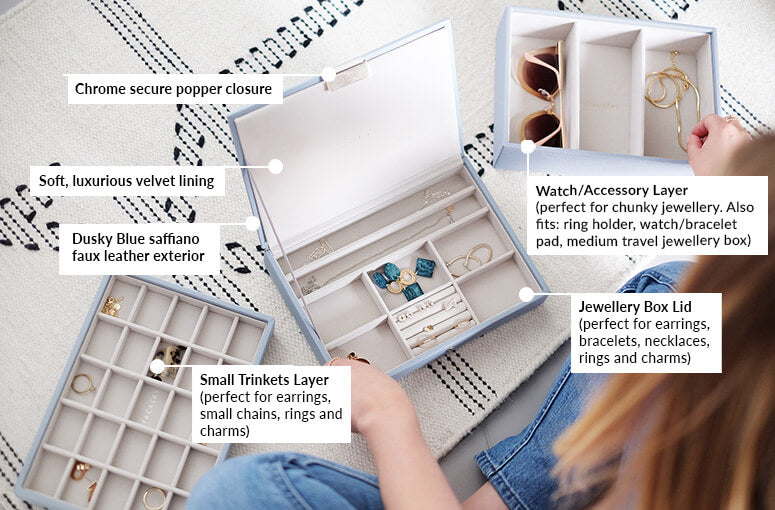 Chrome secure popper closure

Soft, luxurious velvet lining

Dusky Blue saffiano faux leather exterior

Watch/Accessory Layer
(perfect for chunky jewellery. Also fits: ring holder, watch/bracelet pad, medium travel jewellery box)

Jewellery Box Lid
(perfect for earrings, bracelets, necklaces, rings and charms)

Small Trinkets Layer
(perfect for earrings, small chains, rings and charms)