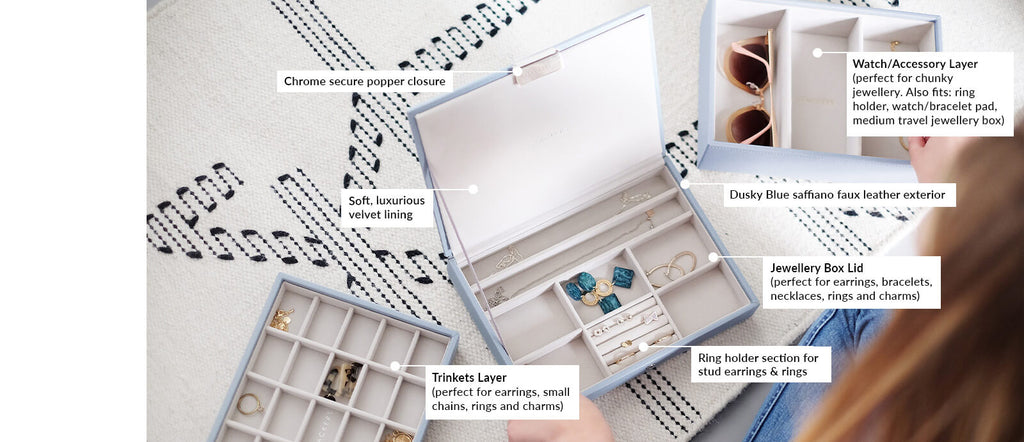 Chrome secure popper closure

Watch/Accessory Layer
(perfect for chunky jewellery. Also fits: ring holder, watch/bracelet pad, medium travel jewellery box)

Soft, luxurious velvet lining

Dusky Blue saffiano faux leather exterior

Jewellery Box Lid
(perfect for earrings, bracelets, necklaces, rings and charms)

Ring holder section for stud earrings & rings

Trinkets Layer
(perfect for earrings, small chains, rings and charms)