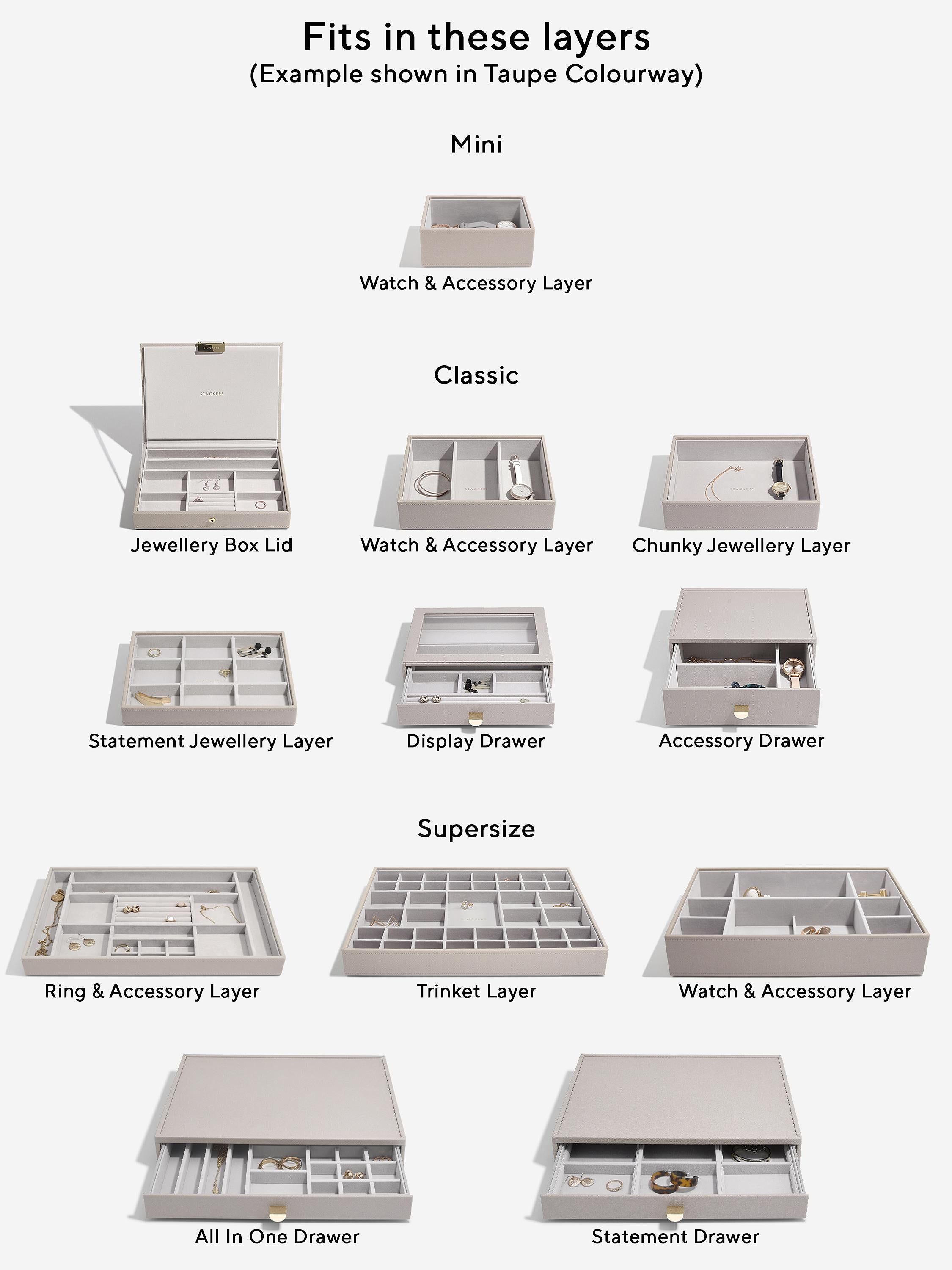 Fits in these layers
(Example shown in Taupe Colourway)

Mini

Watch & Accessory Layer

Classic

STACKERS

STACKERS

Jewellery Box Lid

Watch & Accessory Layer

Chunky Jewellery Layer

Statement Jewellery Layer

Display Drawer

Accessory Drawer

Supersize

Ring & Accessory Layer

Trinket Layer

Watch & Accessory Layer

All In One Drawer

Statement Drawer